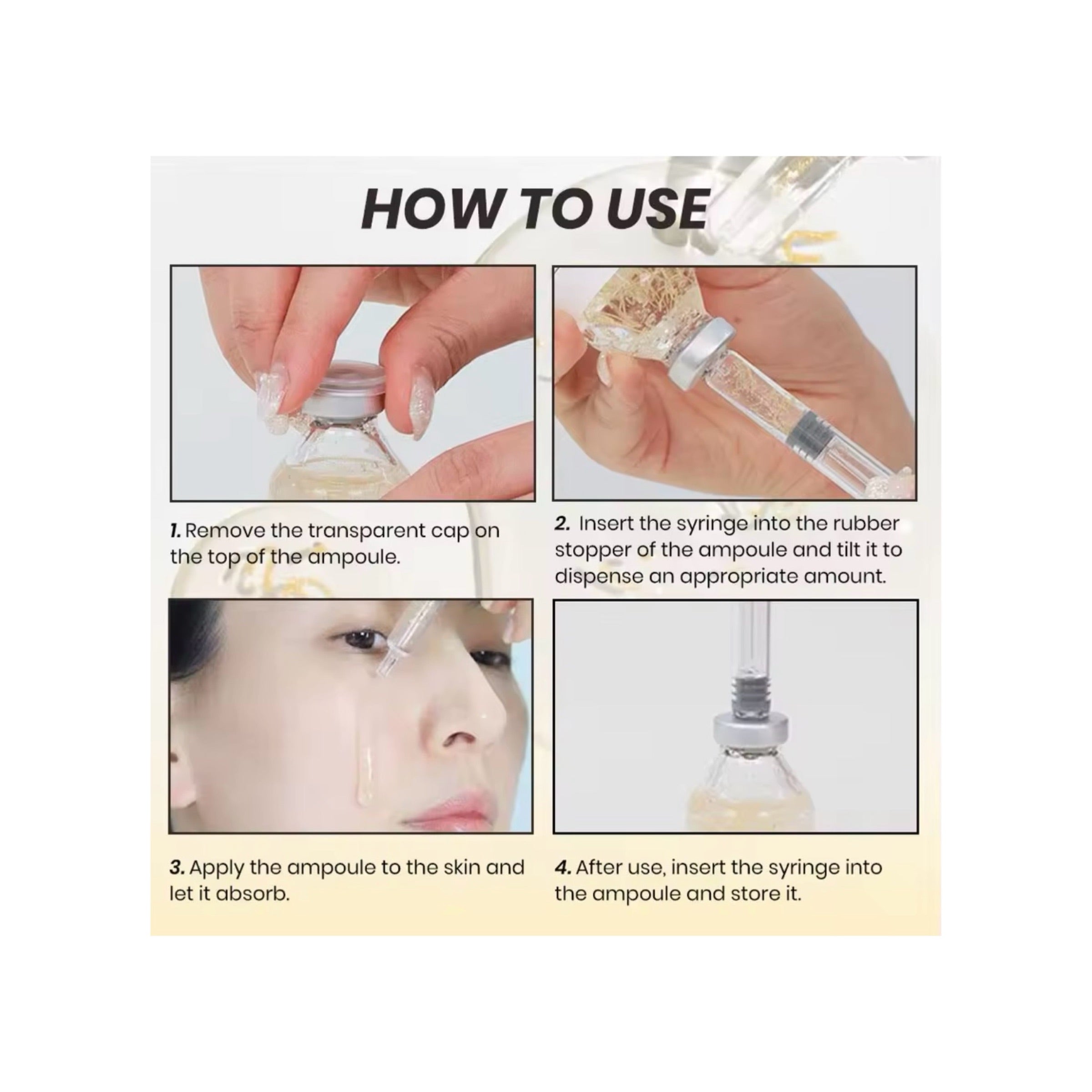 HOW TO USE

1. Remove the transparent cap on the top of the ampoule.

2. Insert the syringe into the rubber stopper of the ampoule and tilt it to dispense an appropriate amount.

3. Apply the ampoule to the skin and let it absorb.

4. After use, insert the syringe into the ampoule and store it.